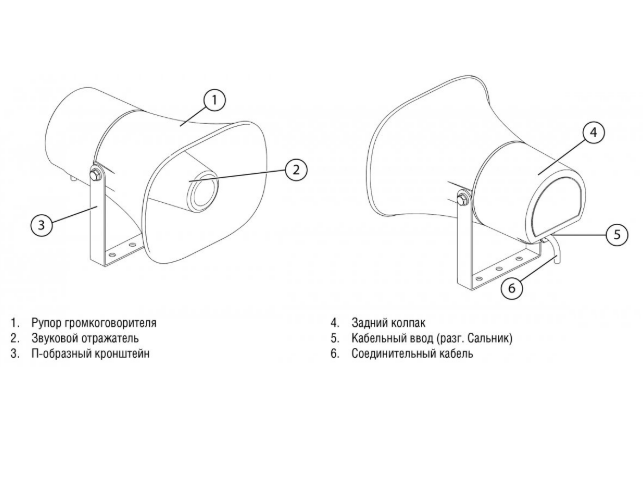 1

2

3

4

5

6

1. Рупор громкоговорителя
2. Звуковой отражатель
3. П-образный кронштейн

4. Задний колпак
5. Кабельный ввод (разг. Сальник)
6. Соединительный кабель